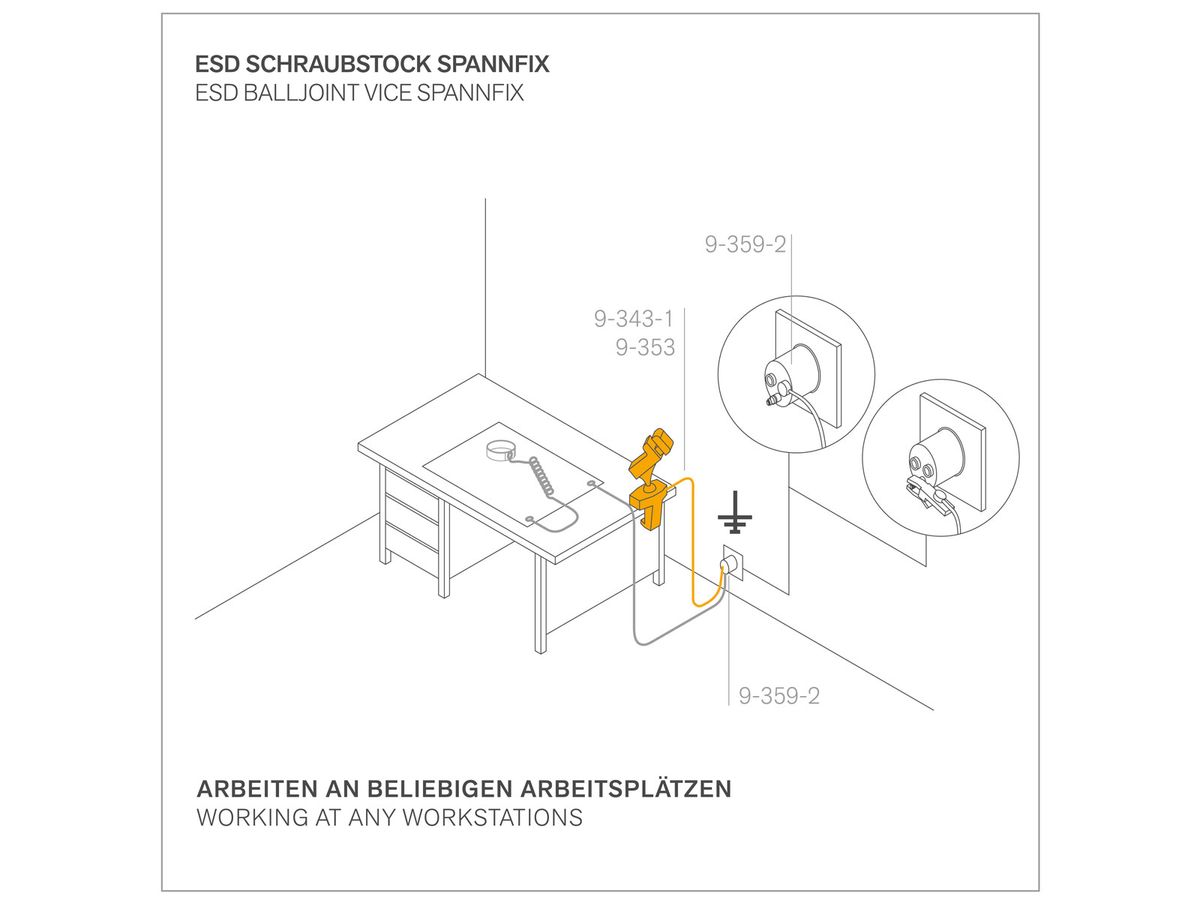 ESD SCHRAUBSTOCK SPANNFIX
ESD BALLJOINT VICE SPANNFIX

9-359-2

9-343-1
9-353

9-359-2

ARBEITEN AN BELIEBIGEN ARBEITSPLÄTZEN
WORKING AT ANY WORKSTATIONS