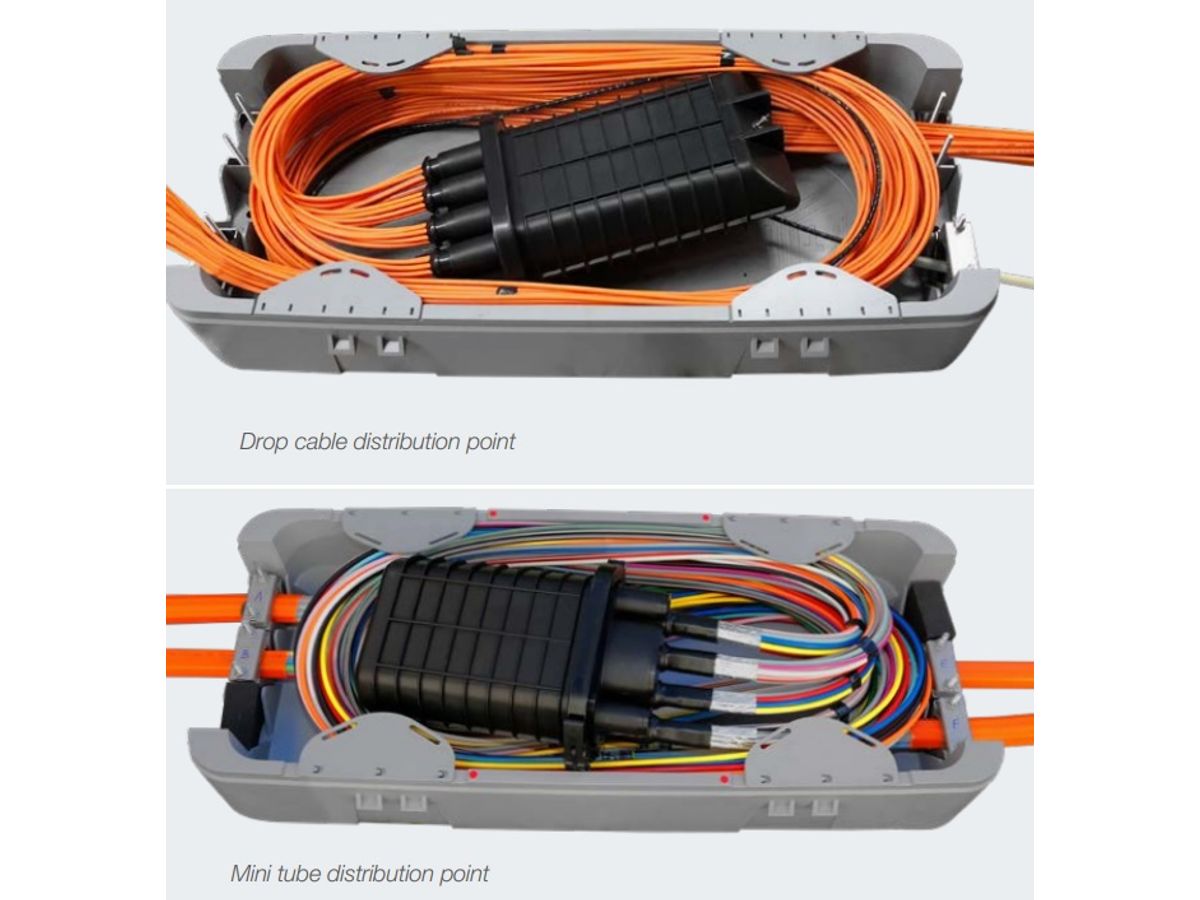 Drop cable distribution point

Mini tube distribution point